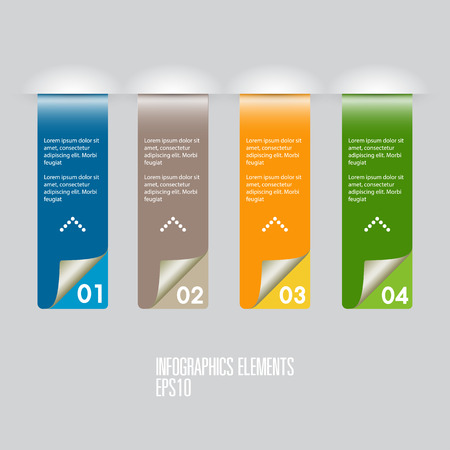 Lorem ipsum dolor sit amet, consectetur adipiscing elit. Morbi feugiat

Lorem ipsum dolor sit amet, consectetur adipiscing elit. Morbi feugiat

01

Lorem ipsum dolor sit amet, consectetur adipiscing elit. Morbi feugiat

Lorem ipsum dolor sit amet, consectetur adipiscing elit. Morbi feugiat

02

Lorem ipsum dolor sit amet, consectetur adipiscing elit. Morbi feugiat

Lorem ipsum dolor sit amet, consectetur adipiscing elit. Morbi feugiat

03

Lorem ipsum dolor sit amet, consectetur adipiscing elit. Morbi feugiat

Lorem ipsum dolor sit amet, consectetur adipiscing elit. Morbi feugiat

04

INFOGRAPHICS ELEMENTS
EPS10