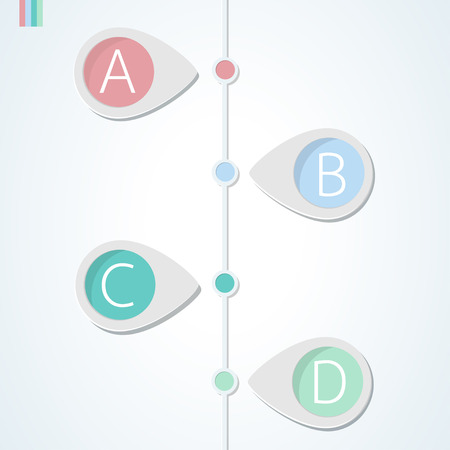 A

B

C

D