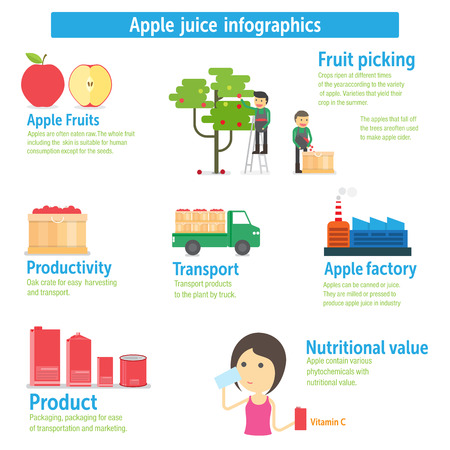 Apple juice infographics

Apple Fruits
Apples are often eaten raw.The whole fruit including the skin is suitable for human consumption except for the seeds.

Fruit picking
Crops ripen at different times of the yearaccording to the variety of apple. Varieties that yield their crop in the summer.

The apples that fall off the trees areoften used to make apple cider.

Productivity
Oak crate for easy harvesting and transport.

Transport
Transport products to the plant by truck.

Apple factory
Apples can be canned or juice. They are milled or pressed to produce apple juice in industry

Product
Packaging, packaging for ease of transportation and marketing.

Nutritional value
Apple contain various phytochemicals with nutritional value.

Vitamin C