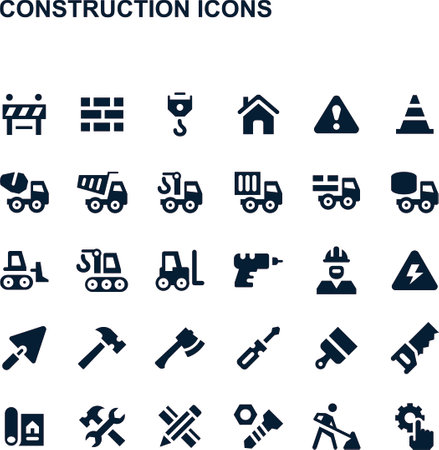 CONSTRUCTION ICONS