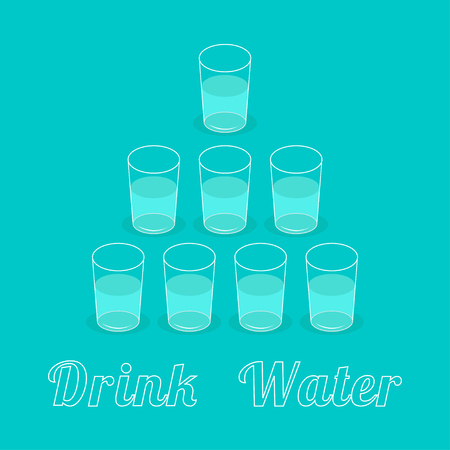 Drink Water