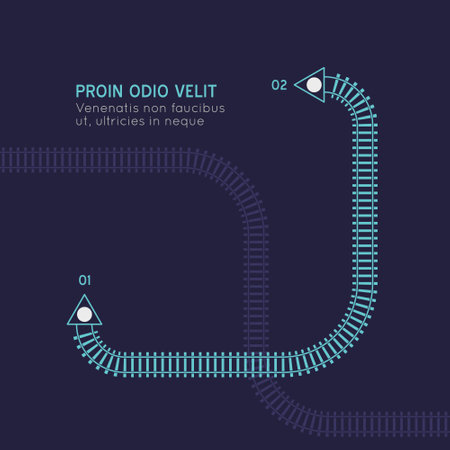 PROIN ODIO VELIT
Venenatis non faucibus ut, ultricies in neque

02

01