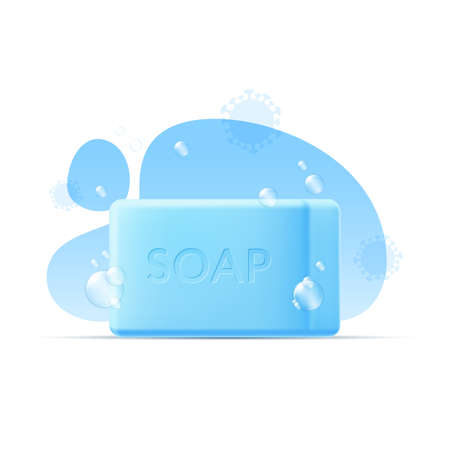 SOAP