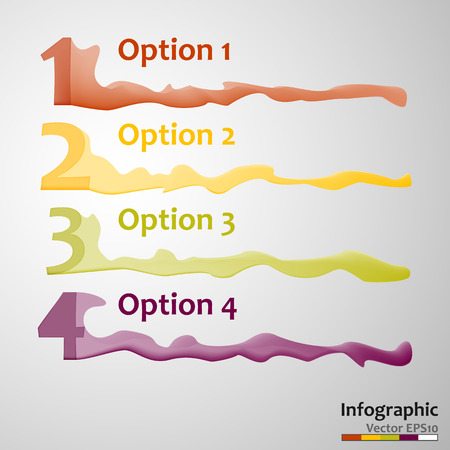 1 Option 1

2 Option 2

3 Option 3

4 Option 4

Infographic
Vector EPS10