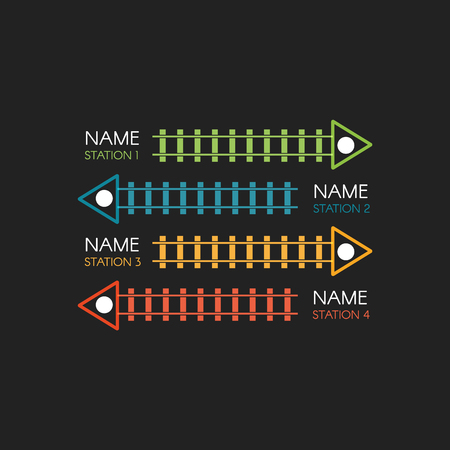 NAME
STATION 1

NAME
STATION 2

NAME
STATION 3

NAME
STATION 4