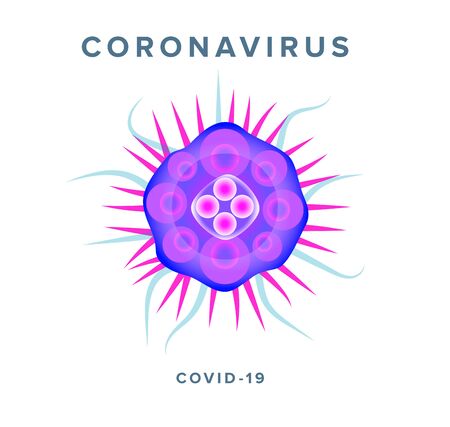 CORONAVIRUS

COVID-19