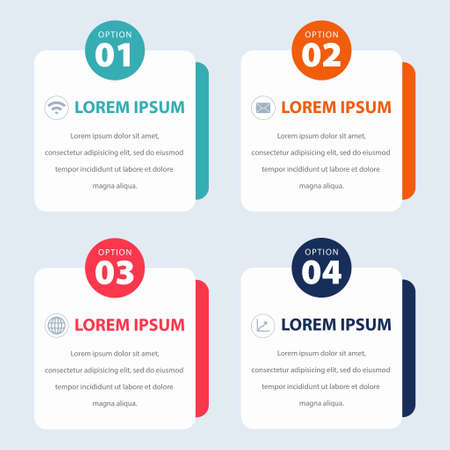 OPTION
01

LOREM IPSUM

Lorem ipsum dolor sit amet, consectetur adipisicing elit, sed do eiusmod tempor incididunt ut labore et dolore magna aliqua.

OPTION
02

LOREM IPSUM

Lorem ipsum dolor sit amet, consectetur adipisicing elit, sed do eiusmod tempor incididunt ut labore et dolore magna aliqua.

OPTION
03

LOREM IPSUM

Lorem ipsum dolor sit amet, consectetur adipisicing elit, sed do eiusmod tempor incididunt ut labore et dolore magna aliqua.

OPTION
04

LOREM IPSUM

Lorem ipsum dolor sit amet, consectetur adipisicing elit, sed do eiusmod tempor incididunt ut labore et dolore magna aliqua.