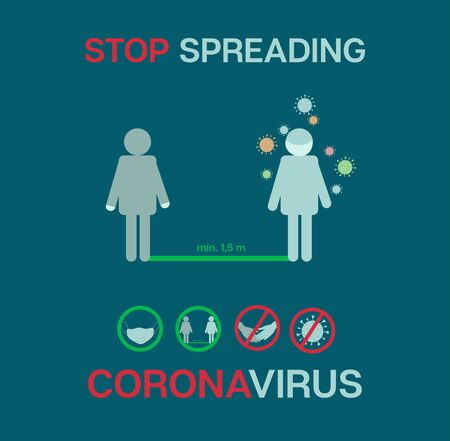 STOP SPREADING

min. 1,5 m

CORONAVIRUS