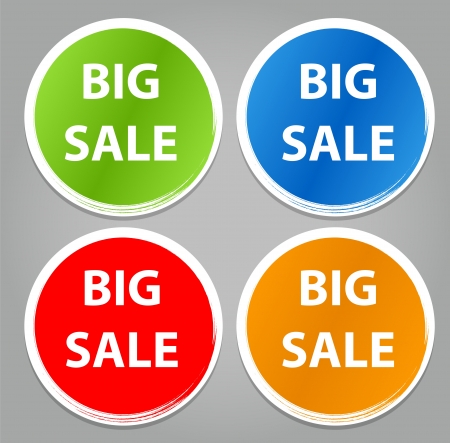 BIG
SALE

BIG
SALE

BIG
SALE

BIG
SALE