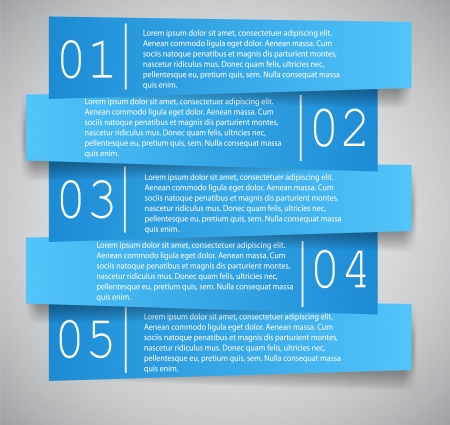 01

Lorem ipsum dolor sit amet, consectetuer adipiscing elit. Aenean commodo ligula eget dolor. Aenean massa. Cum sociis natoque penatibus et magnis dis parturient montes, nascetur ridiculus mus. Donec quam felis, ultricies nec, pellentesque eu, pretium quis, sem. Nulla consequat massa quis enim.

Lorem ipsum dolor sit amet, consectetuer adipiscing elit. Aenean commodo ligula eget dolor. Aenean massa. Cum sociis natoque penatibus et magnis dis parturient montes, nascetur ridiculus mus. Donec quam felis, ultricies nec, pellentesque eu, pretium quis, sem. Nulla consequat massa quis enim.

02

03

Lorem ipsum dolor sit amet, consectetuer adipiscing elit. Aenean commodo ligula eget dolor. Aenean massa. Cum sociis natoque penatibus et magnis dis parturient montes, nascetur ridiculus mus. Donec quam felis, ultricies nec, pellentesque eu, pretium quis, sem. Nulla consequat massa quis enim.

Lorem ipsum dolor sit amet, consectetuer adipiscing elit. Aenean commodo ligula eget dolor. Aenean massa. Cum sociis natoque penatibus et magnis dis parturient montes, nascetur ridiculus mus. Donec quam felis, ultricies nec, pellentesque eu, pretium quis, sem. Nulla consequat massa quis enim.

04

05

Lorem ipsum dolor sit amet, consectetuer adipiscing elit. Aenean commodo ligula eget dolor. Aenean massa. Cum sociis natoque penatibus et magnis dis parturient montes, nascetur ridiculus mus. Donec quam felis, ultricies nec, pellentesque eu, pretium quis, sem. Nulla consequat massa quis enim.