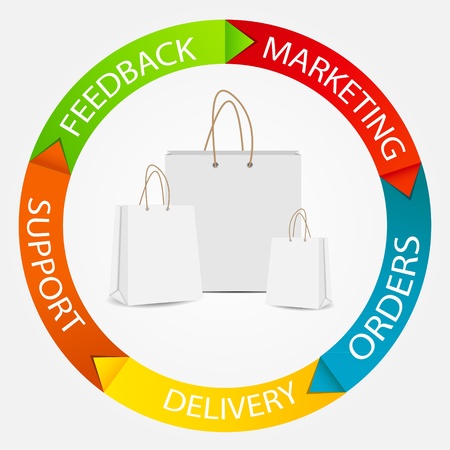 MARKETING
ORDERS
DELIVERY
SUPPORT
FEEDBACK