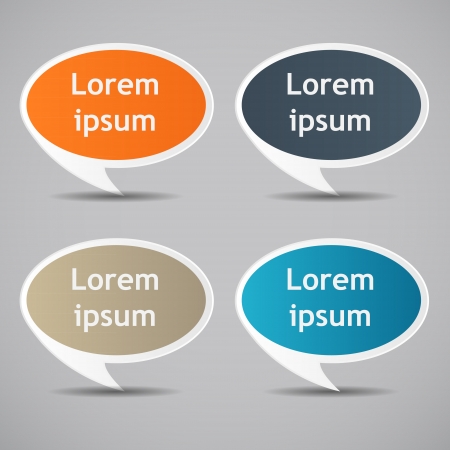 Lorem ipsum

Lorem ipsum

Lorem ipsum

Lorem ipsum