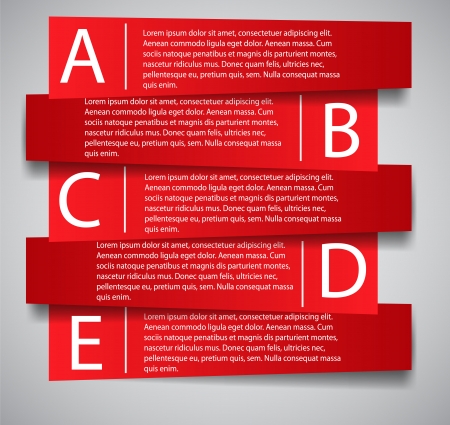 A

Lorem ipsum dolor sit amet, consectetuer adipiscing elit. Aenean commodo ligula eget dolor. Aenean massa. Cum sociis natoque penatibus et magnis dis parturient montes, nascetur ridiculus mus. Donec quam felis, ultricies nec, pellentesque eu, pretium quis, sem. Nulla consequat massa quis enim.

Lorem ipsum dolor sit amet, consectetuer adipiscing elit. Aenean commodo ligula eget dolor. Aenean massa. Cum sociis natoque penatibus et magnis dis parturient montes, nascetur ridiculus mus. Donec quam felis, ultricies nec, pellentesque eu, pretium quis, sem. Nulla consequat massa quis enim.

B

C

Lorem ipsum dolor sit amet, consectetuer adipiscing elit. Aenean commodo ligula eget dolor. Aenean massa. Cum sociis natoque penatibus et magnis dis parturient montes, nascetur ridiculus mus. Donec quam felis, ultricies nec, pellentesque eu, pretium quis, sem. Nulla consequat massa quis enim.

Lorem ipsum dolor sit amet, consectetuer adipiscing elit. Aenean commodo ligula eget dolor. Aenean massa. Cum sociis natoque penatibus et magnis dis parturient montes, nascetur ridiculus mus. Donec quam felis, ultricies nec, pellentesque eu, pretium quis, sem. Nulla consequat massa quis enim.

D

E

Lorem ipsum dolor sit amet, consectetuer adipiscing elit. Aenean commodo ligula eget dolor. Aenean massa. Cum sociis natoque penatibus et magnis dis parturient montes, nascetur ridiculus mus. Donec quam felis, ultricies nec, pellentesque eu, pretium quis, sem. Nulla consequat massa quis enim.