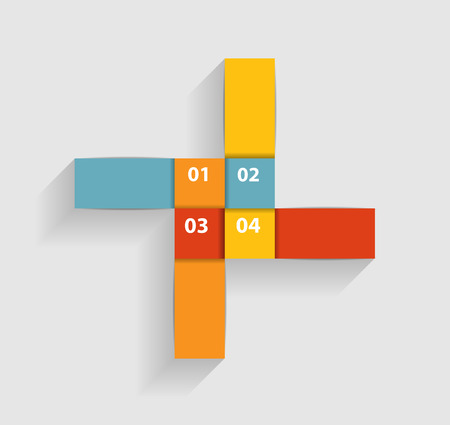 01 02
03 04