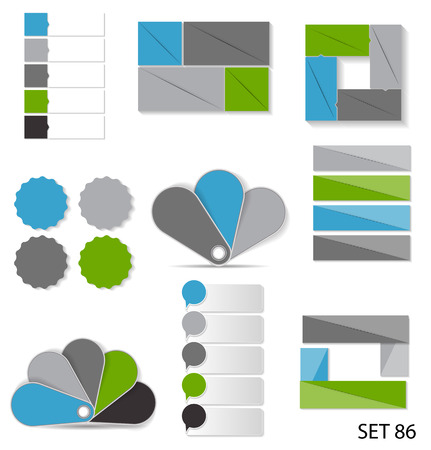 SET 86