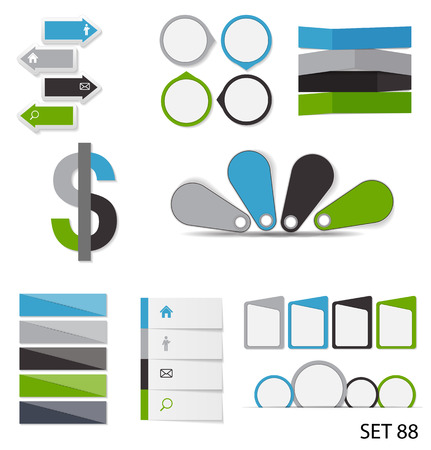 $

SET 88