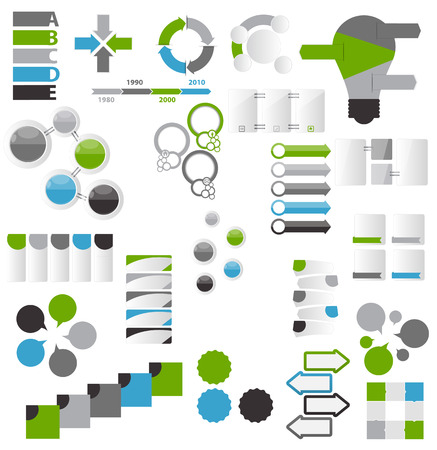 A
B
C
D
E

1990
2010
1980
2000