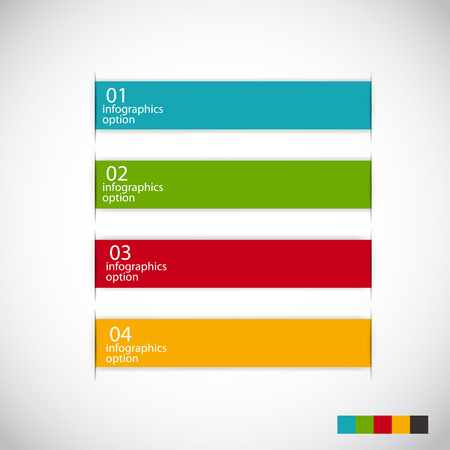 01
infographics
option

02
infographics
option

03
infographics
option

04
infographics
option