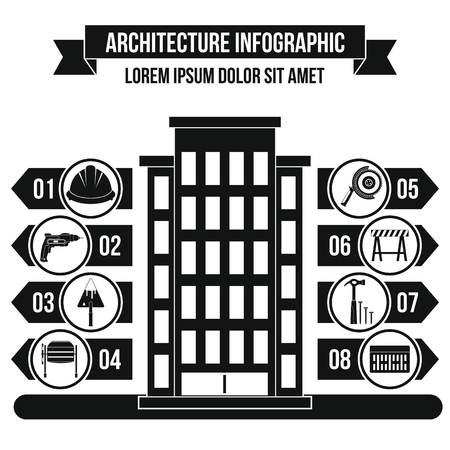 ARCHITECTURE INFOGRAPHIC
LOREM IPSUM DOLOR SIT AMET

01
02
03
04

05
06
07
08