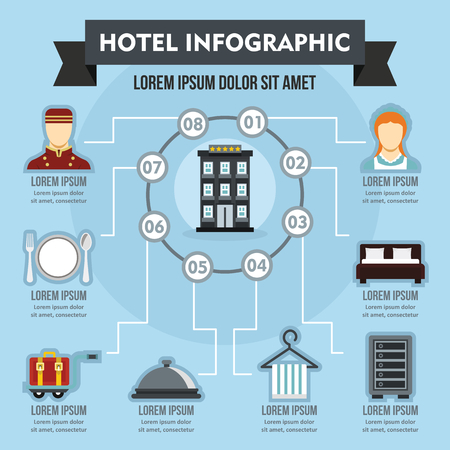 HOTEL INFOGRAPHIC

LOREM IPSUM DOLOR SIT AMET

08 01 07 02 06 03 05 04

LOREM IPSUM
Lorem ipsum dolor sit amet, consectetur

LOREM IPSUM
Lorem ipsum dolor sit amet, consectetur

LOREM IPSUM
Lorem ipsum dolor sit amet, consectetur

LOREM IPSUM
Lorem ipsum dolor sit amet, consectetur

LOREM IPSUM
Lorem ipsum dolor sit amet, consectetur

LOREM IPSUM
Lorem ipsum dolor sit amet, consectetur

LOREM IPSUM
Lorem ipsum dolor sit amet, consectetur

LOREM IPSUM
Lorem ipsum dolor sit amet, consectetur