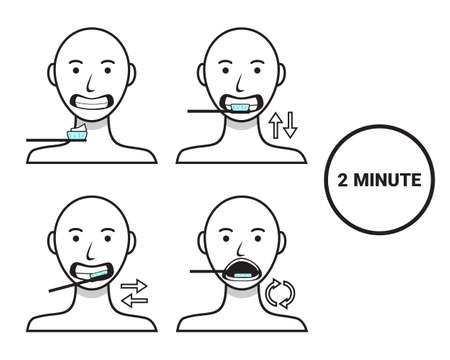 2 MINUTE