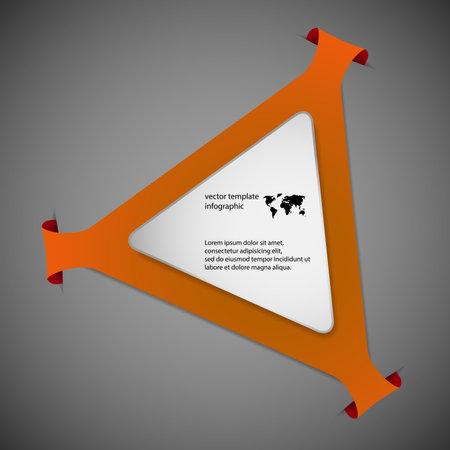 vector template
infographic

Lorem ipsum dolor sit amet, consectetur adipisicing elit, sed do eiusmod tempor incididunt ut labore et dolore magna aliqua.