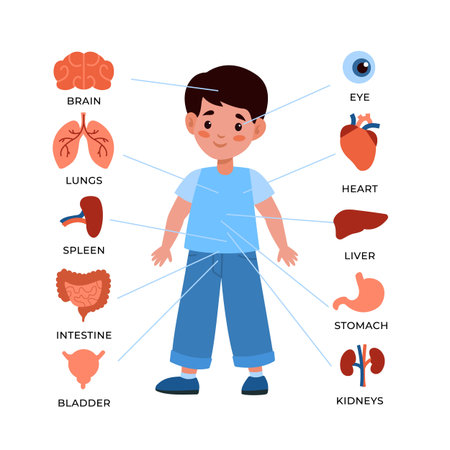 BRAIN

LUNGS

SPLEEN

INTESTINE

BLADDER

EYE

HEART

LIVER

STOMACH

KIDNEYS