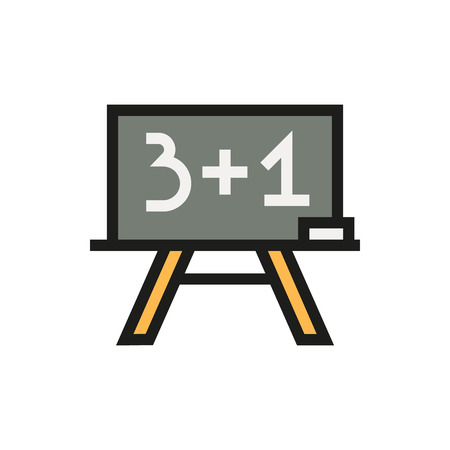 $3+1$