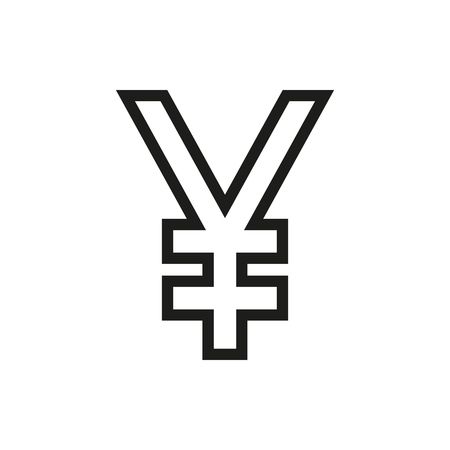 ¥