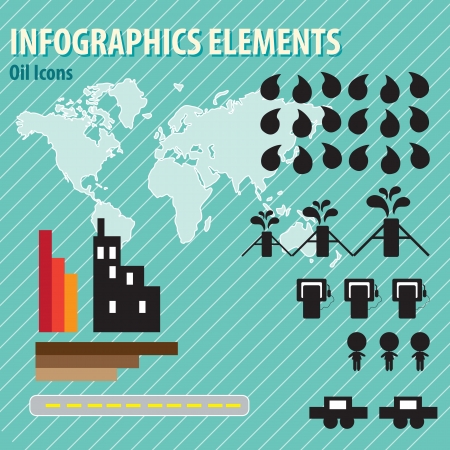 INFOGRAPHICS ELEMENTS
Oil Icons