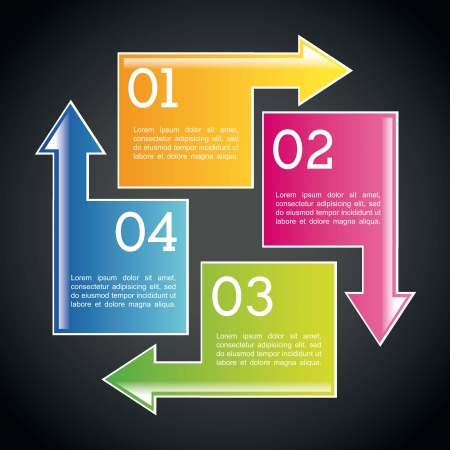 01

Lorem ipsum dolor sit amet, consectetur adipisicing elit, sed do eiusmod tempor incididunt ut labore et dolore magna aliqua.

02

Lorem ipsum dolor sit amet, consectetur adipisicing elit, sed do eiusmod tempor incididunt ut labore et dolore magna aliqua.

03

Lorem ipsum dolor sit amet, consectetur adipisicing elit, sed do eiusmod tempor incididunt ut labore et dolore magna aliqua.

04

Lorem ipsum dolor sit amet, consectetur adipisicing elit, sed do eiusmod tempor incididunt ut labore et dolore magna aliqua.