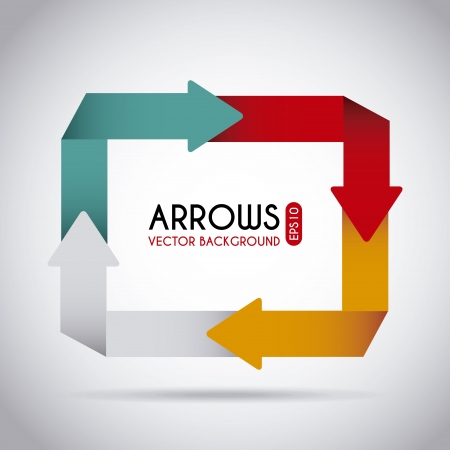 ARROWS
VECTOR BACKGROUND
EPS10