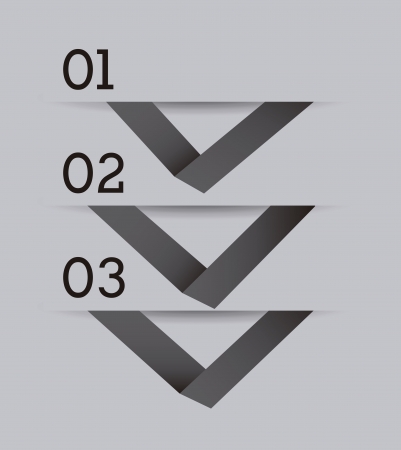 01

02

03