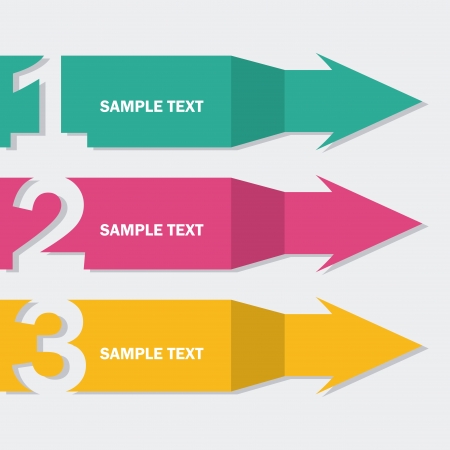 1
SAMPLE TEXT

2
SAMPLE TEXT

3
SAMPLE TEXT