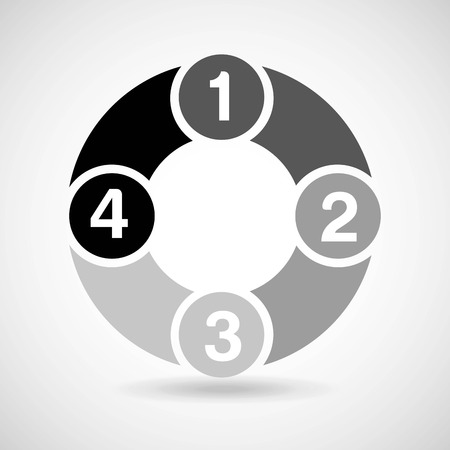 1
2
3
4