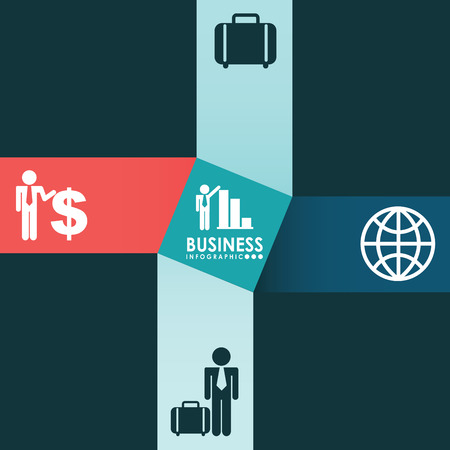 $
BUSINESS
INFOGRAPHIC