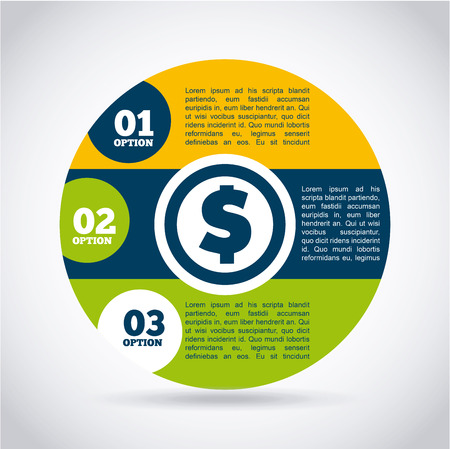 01
OPTION

Lorem ipsum ad his scripta blandit partiendo, eum fastidii accumsan euripidis in, eum liber hendrerit an. Qui ut wisi vocibus suscipiantur, quo dicit ridens inciderint id. Quo mundi lobortis reformidans eu, legimus senserit definiebas an eos. Eu sit tincidunt

02
OPTION

$

Lorem ipsum ad his scripta blandit partiendo, eum fastidii accumsan euripidis in, eum liber hendrerit an. Qui ut wisi vocibus suscipiantur, quo dicit ridens inciderint id. Quo mundi lobortis reformidans eu, legimus

03
OPTION

Lorem ipsum ad his scripta blandit partiendo, eum fastidii accumsan euripidis in, eum liber hendrerit an. Qui ut wisi vocibus suscipiantur, quo dicit ridens inciderint id. Quo mundi lobortis reformidans eu, legimus senserit definiebas an eos. Eu sit tincidunt