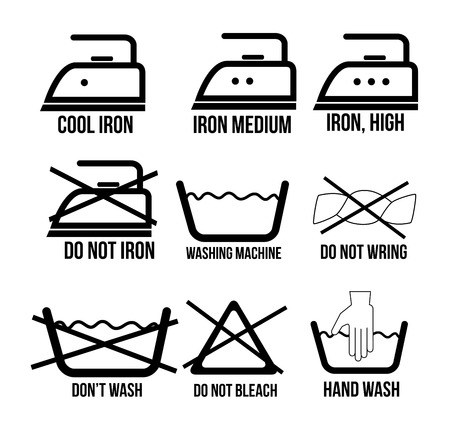 COOL IRON

IRON MEDIUM

IRON, HIGH

DO NOT IRON

WASHING MACHINE

DO NOT WRING

DON'T WASH

DO NOT BLEACH

HAND WASH