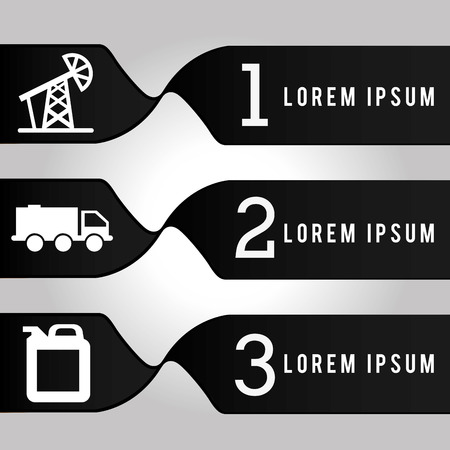 1 LOREM IPSUM

2 LOREM IPSUM

3 LOREM IPSUM