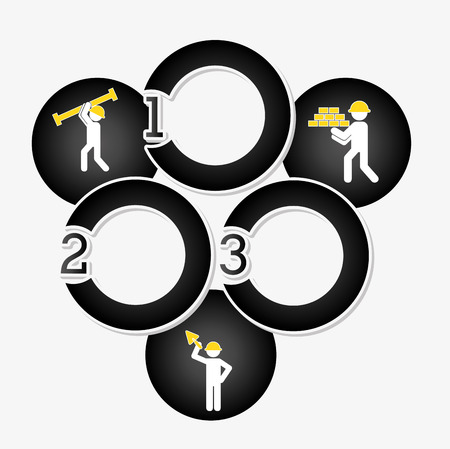 1

2

3