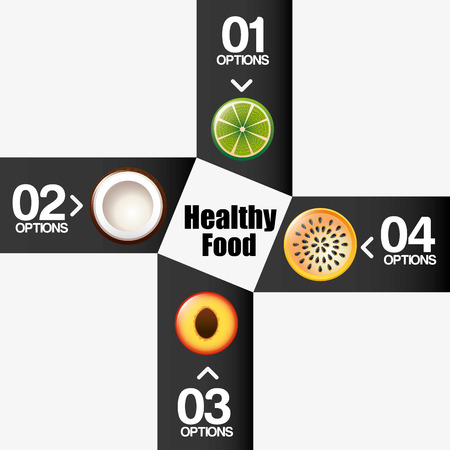 01
OPTIONS

02
OPTIONS

Healthy
Food

04
OPTIONS

03
OPTIONS