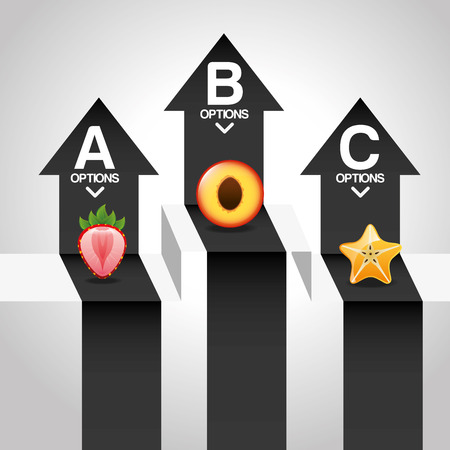 A
OPTIONS

B
OPTIONS

C
OPTIONS