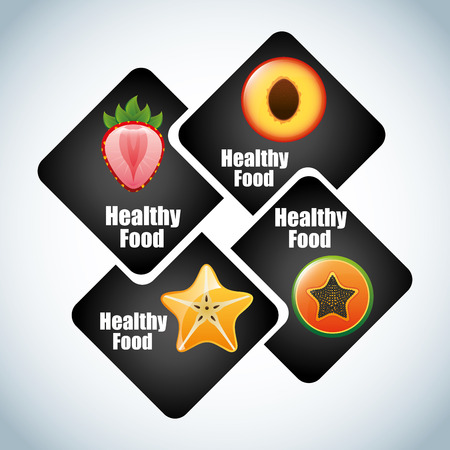 Healthy Food

Healthy Food

Healthy Food

Healthy Food