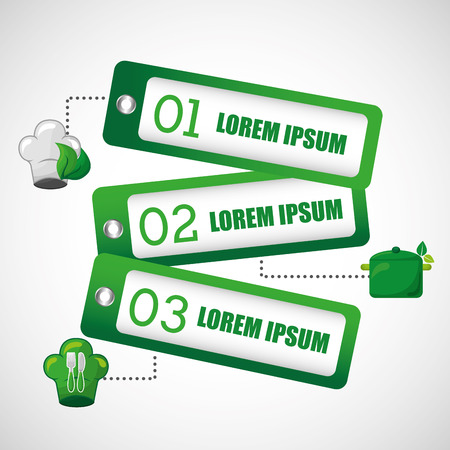 01 LOREM IPSUM

02 LOREM IPSUM

03 LOREM IPSUM