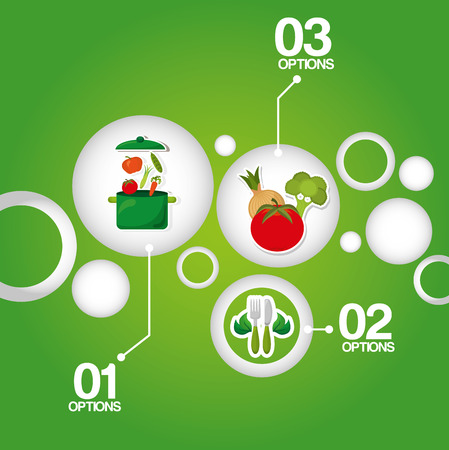 03
OPTIONS

02
OPTIONS

01
OPTIONS