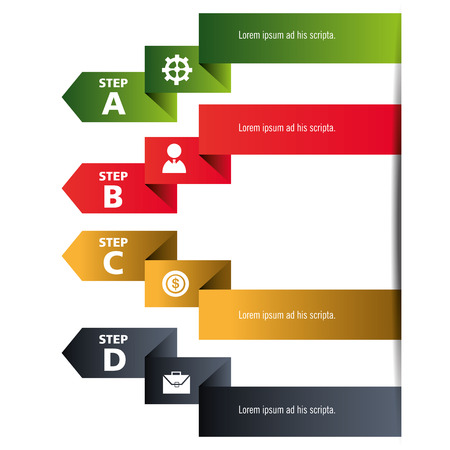 Lorem ipsum ad his scripta.

STEP
A

Lorem ipsum ad his scripta.

STEP
B

STEP
C

$

Lorem ipsum ad his scripta.

STEP
D

Lorem ipsum ad his scripta.