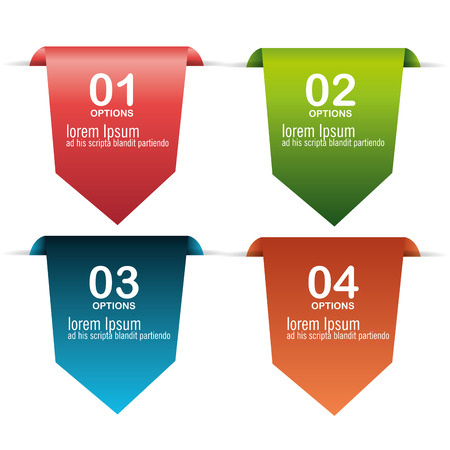 01
OPTIONS
lorem Ipsum
ad his scripta blandit partiendo

02
OPTIONS
lorem Ipsum
ad his scripta blandit partiendo

03
OPTIONS
lorem Ipsum
ad his scripta blandit partiendo

04
OPTIONS
lorem Ipsum
ad his scripta blandit partiendo