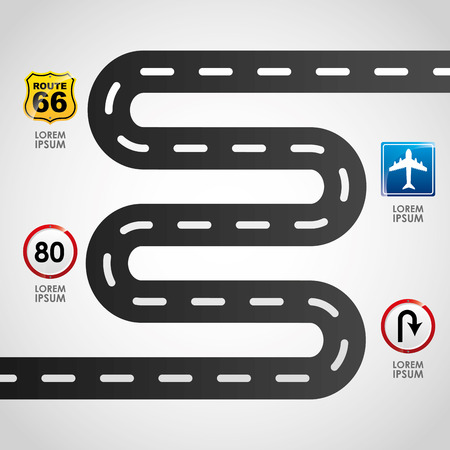 ROUTE
66

LOREM
IPSUM

LOREM
IPSUM

80

LOREM
IPSUM

LOREM
IPSUM