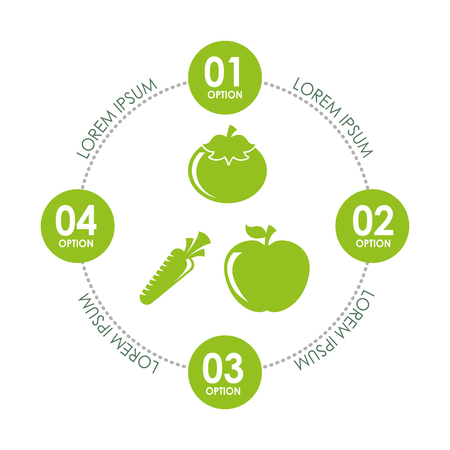 01
OPTION

LOREM IPSUM

02
OPTION

LOREM IPSUM

03
OPTION

LOREM IPSUM

04
OPTION

LOREM IPSUM