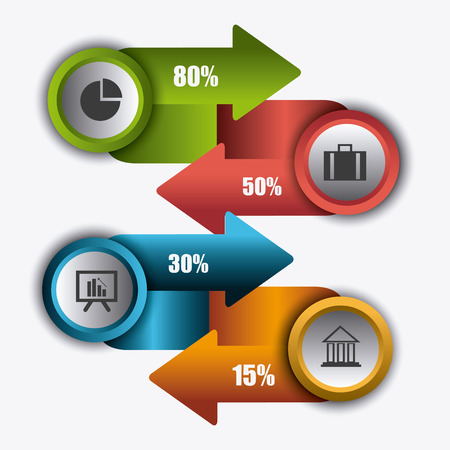 80%

50%

30%

15%